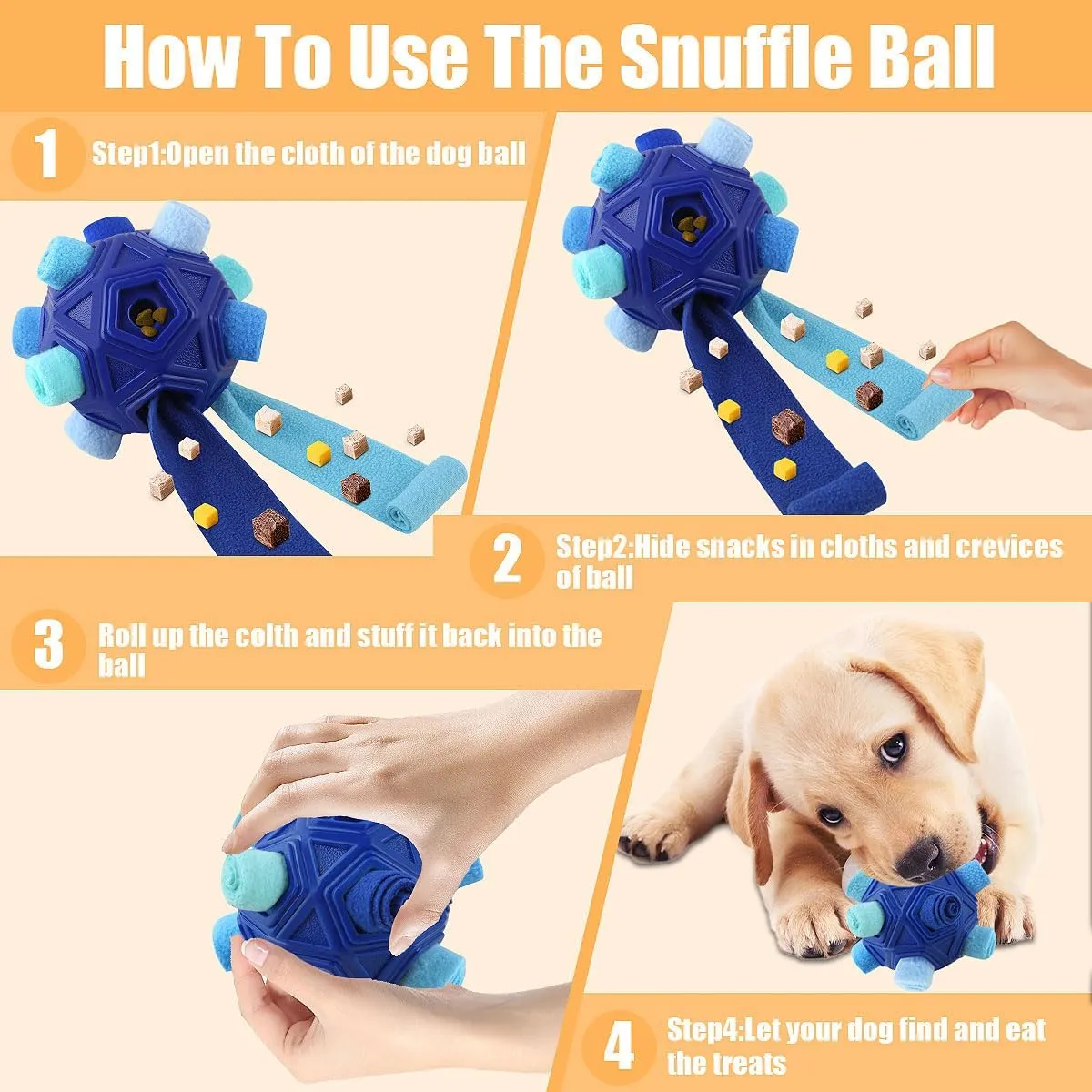 How To Use The Snuffle Ball

1 Step1:Open the cloth of the dog ball

2 Step2:Hide snacks in cloths and crevices of ball

3 Roll up the colth and stuff it back into the ball

4 Step4:Let your dog find and eat the treats