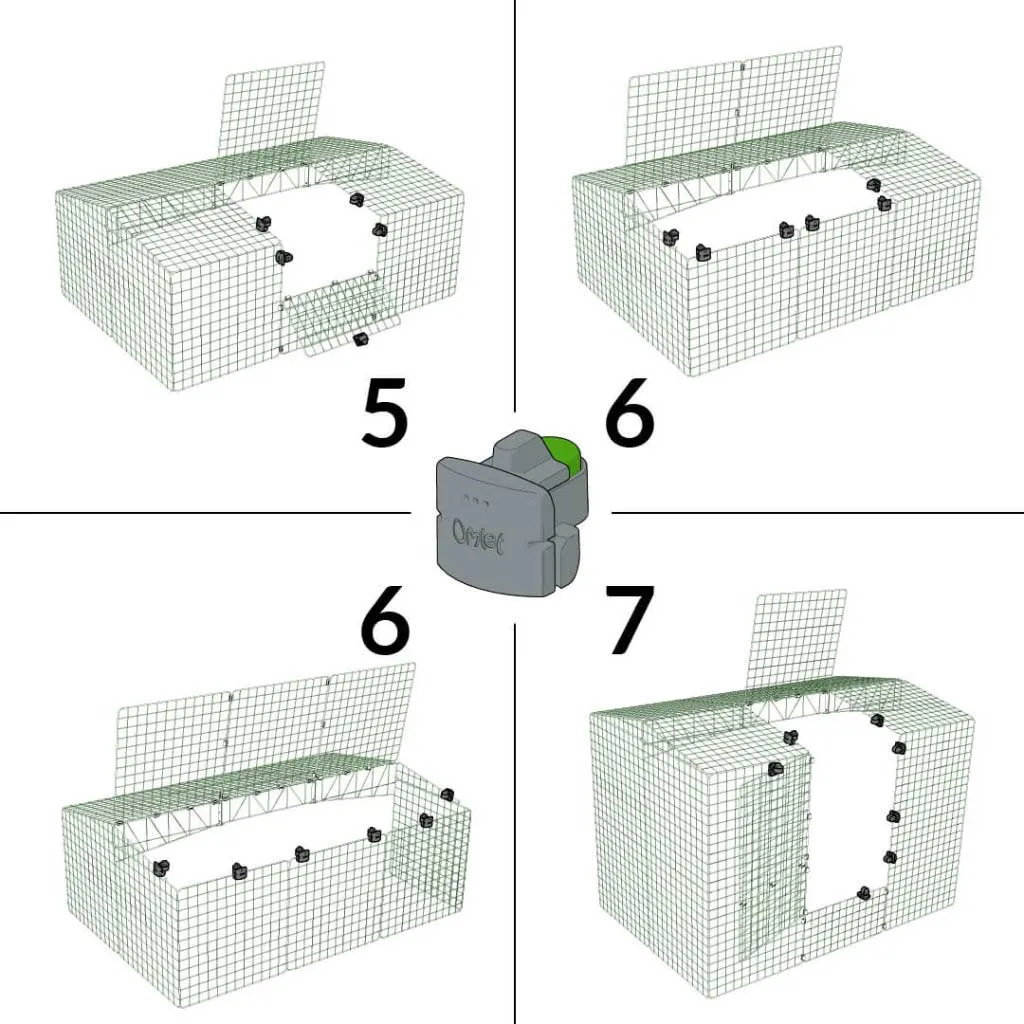 5

6

Omlet

6

7