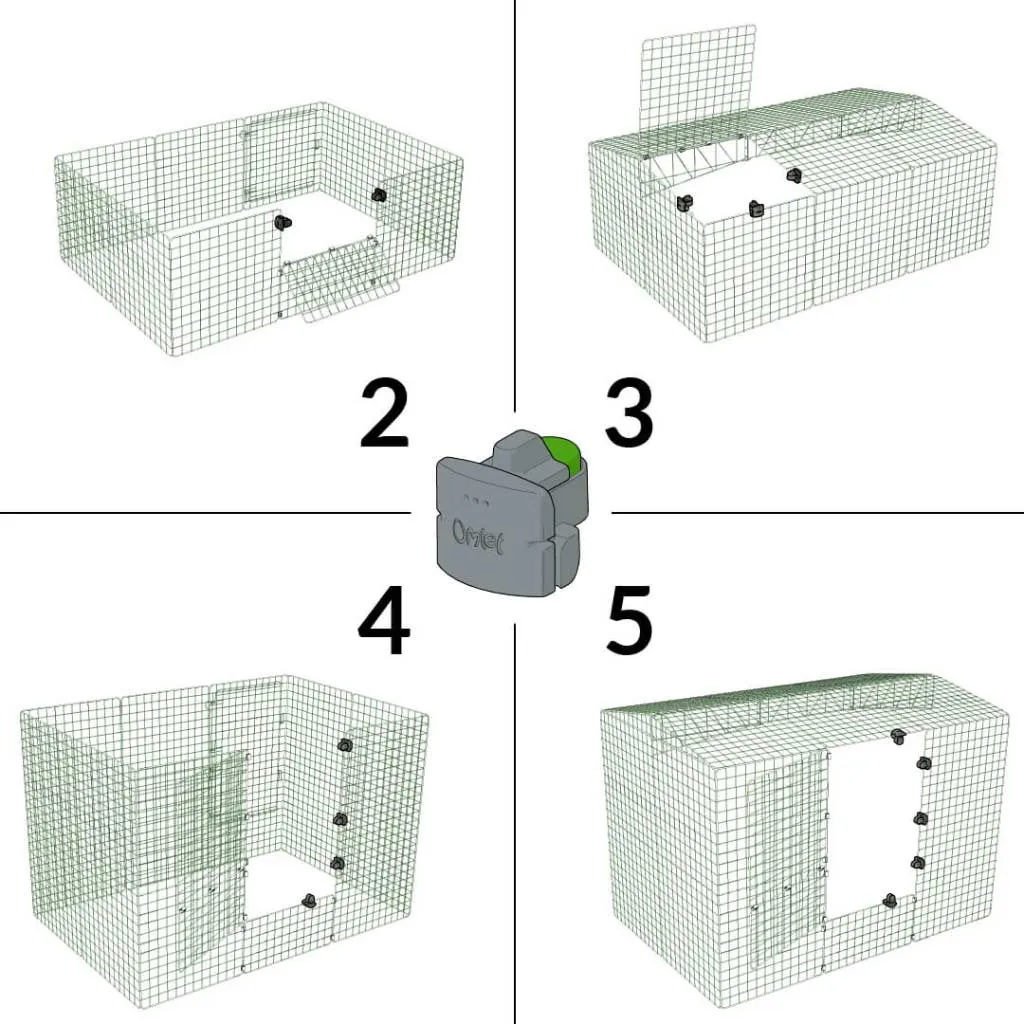 2
3
Omlet
4
5