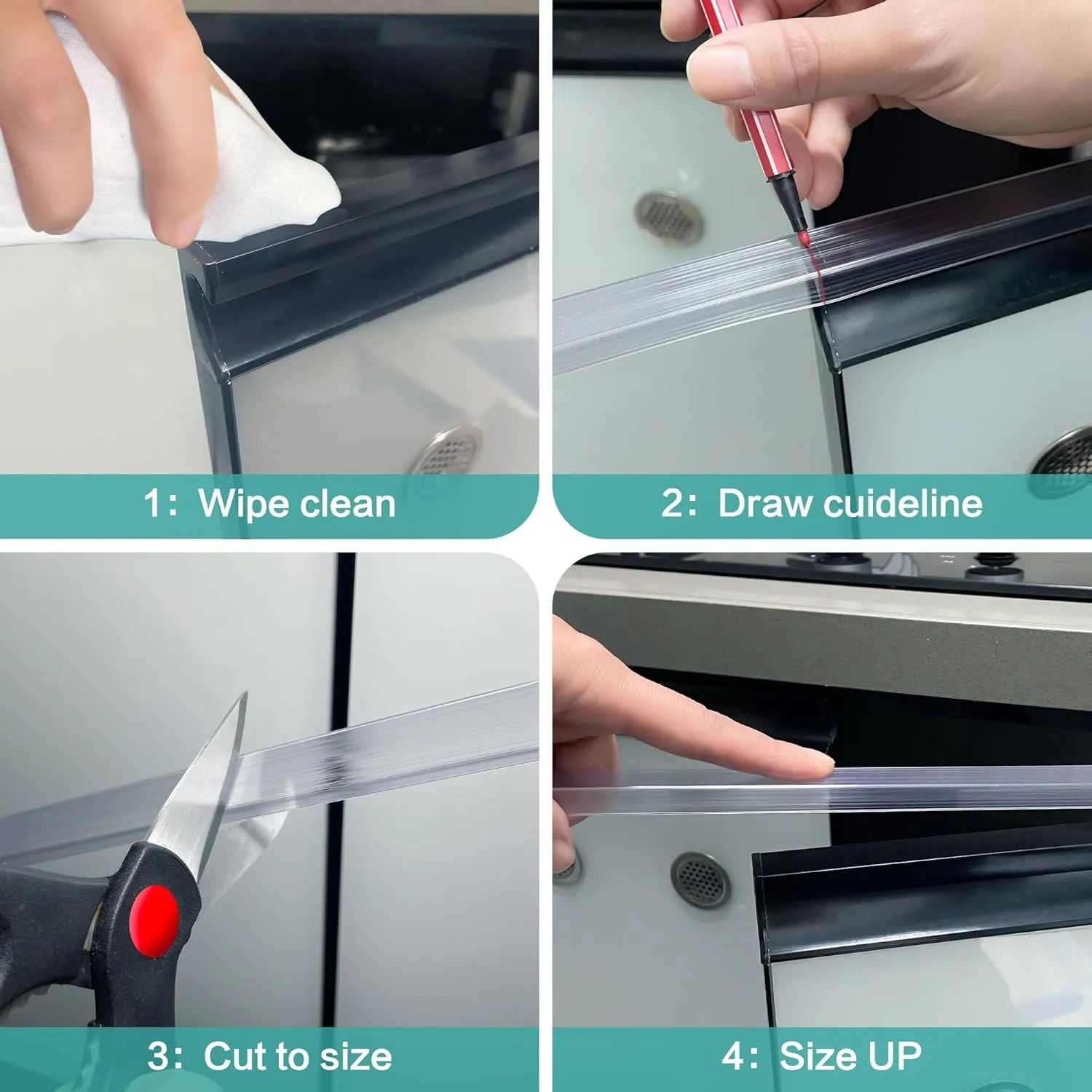 1： Wipe clean

2： Draw cuideline

3： Cut to size

4： Size UP